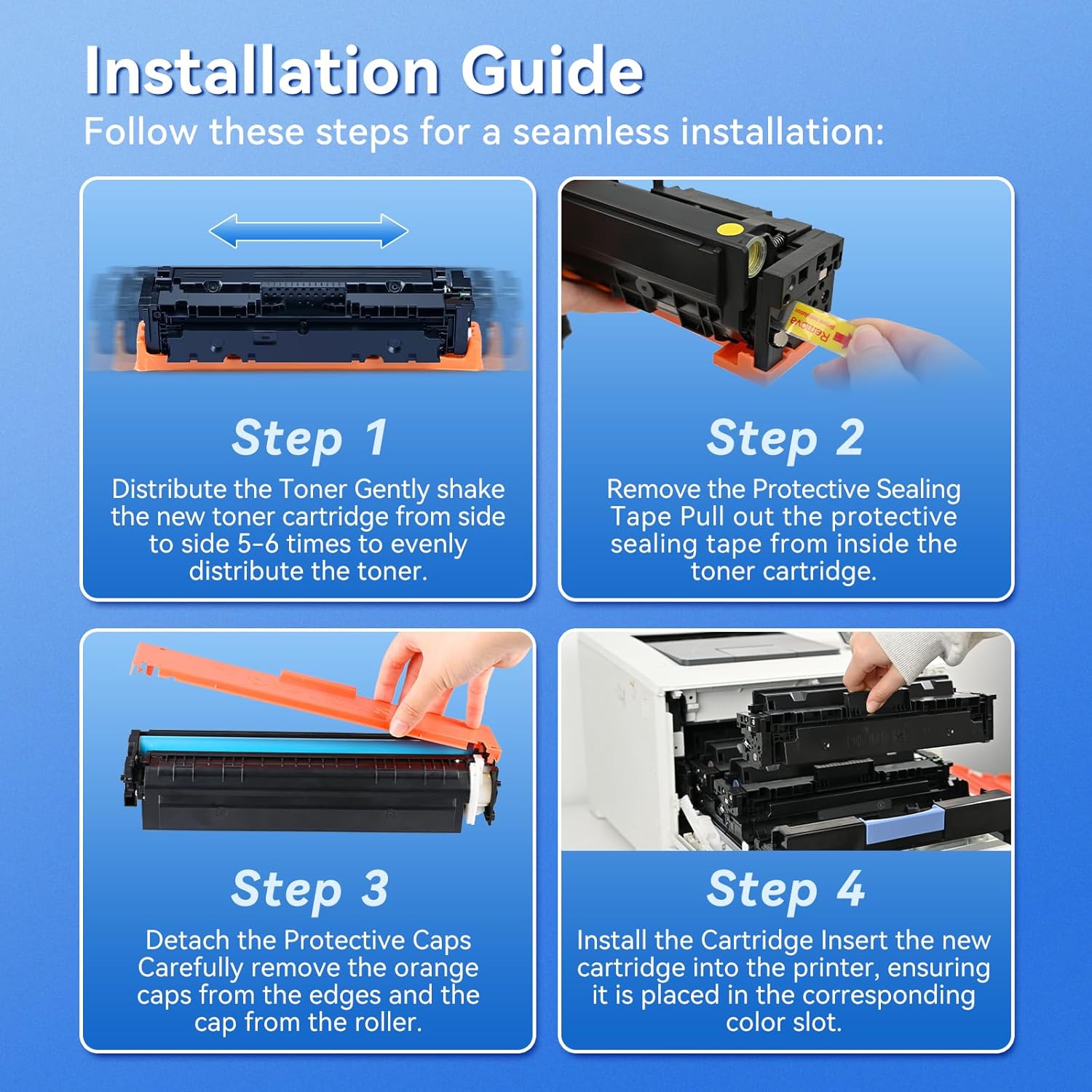 Installation Guide
Follow these steps for a seamless installation:

Step 1
Distribute the Toner Gently shake the new toner cartridge from side to side 5-6 times to evenly distribute the toner.

Remove

Step 2
Remove the Protective Sealing Tape Pull out the protective sealing tape from inside the toner cartridge.

Step 3
Detach the Protective Caps Carefully remove the orange caps from the edges and the cap from the roller.

Step 4
Install the Cartridge Insert the new cartridge into the printer, ensuring it is placed in the corresponding color slot.